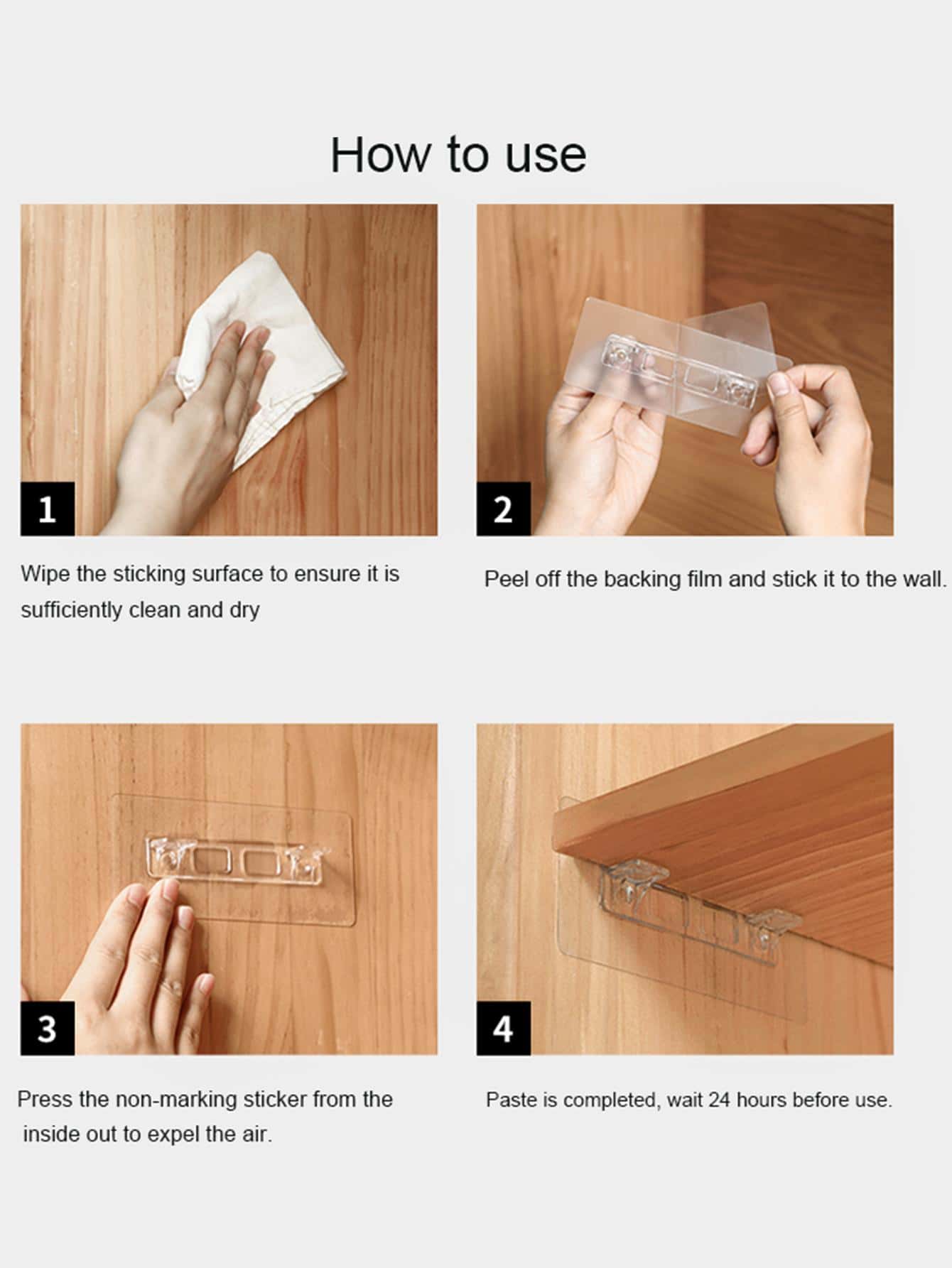 How to use

1

Wipe the sticking surface to ensure it is sufficiently clean and dry

2

Peel off the backing film and stick it to the wall.

3

Press the non-marking sticker from the inside out to expel the air.

4

Paste is completed, wait 24 hours before use.